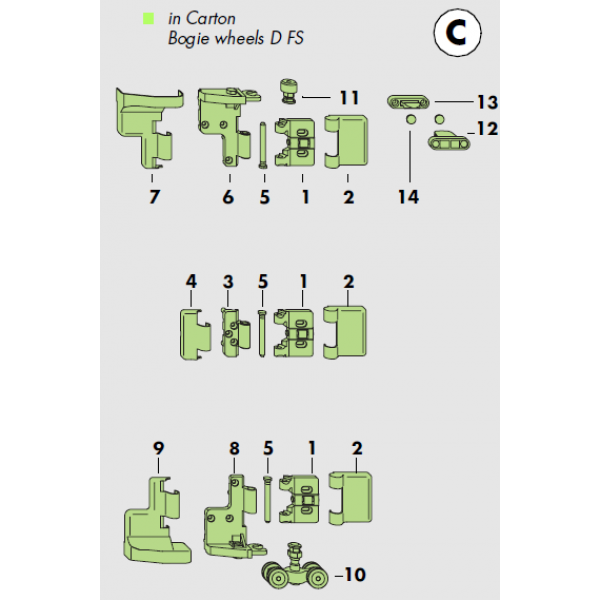 in Carton
Bogie wheels D FS

C

11

13

12

7 6 5 1 2 14

4 3 5 1 2

9 8 5 1 2

10